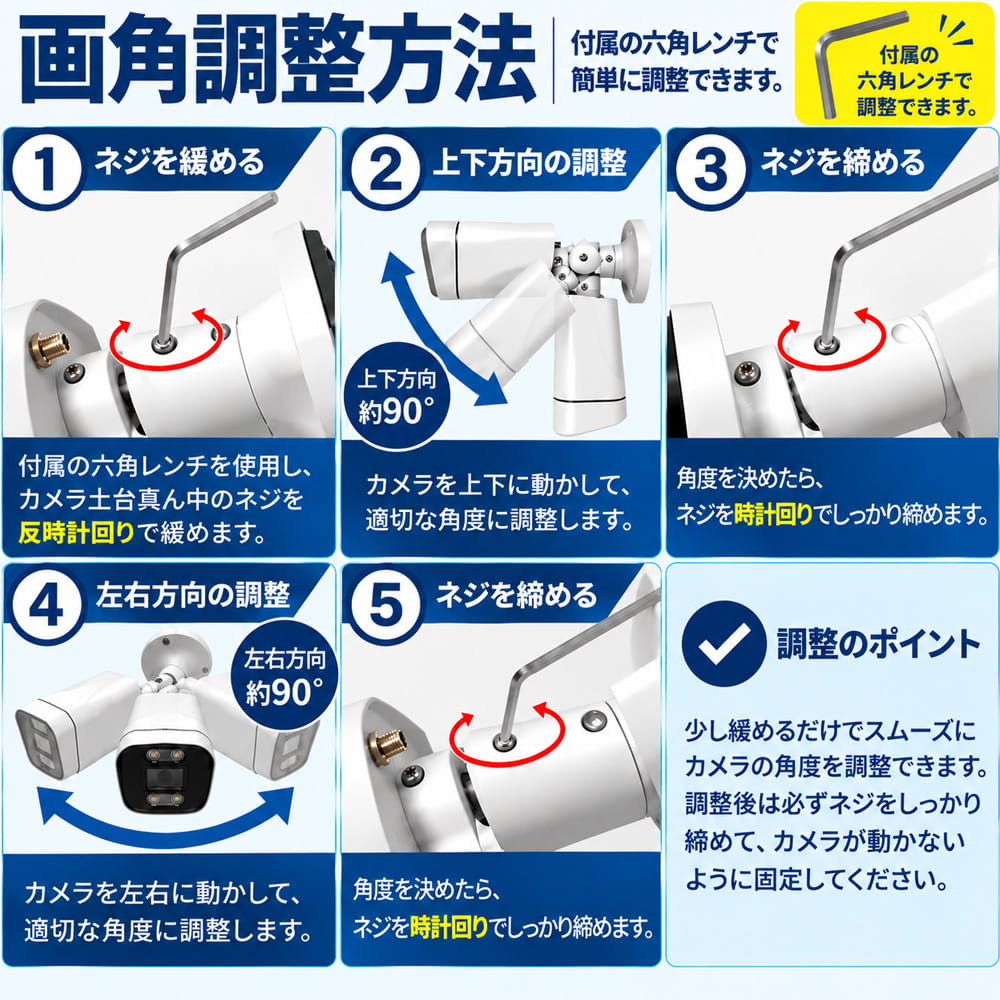 画角調整方法

付属の六角レンチで簡単に調整できます。

付属の六角レンチで調整できます。

1 ネジを緩める

付属の六角レンチを使用し、カメラ土台真ん中のネジを反時計回りで緩めます。

2 上下方向の調整

上下方向 約90°

カメラを上下に動かして、適切な角度に調整します。

3 ネジを締める

角度を決めたら、ネジを時計回りでしっかり締めます。

4 左右方向の調整

左右方向 約90°

カメラを左右に動かして、適切な角度に調整します。

5 ネジを締める

角度を決めたら、ネジを時計回りでしっかり締めます。

調整のポイント

少し緩めるだけでスムーズにカメラの角度を調整できます。調整後は必ずネジをしっかり締めて、カメラが動かないように固定してください。