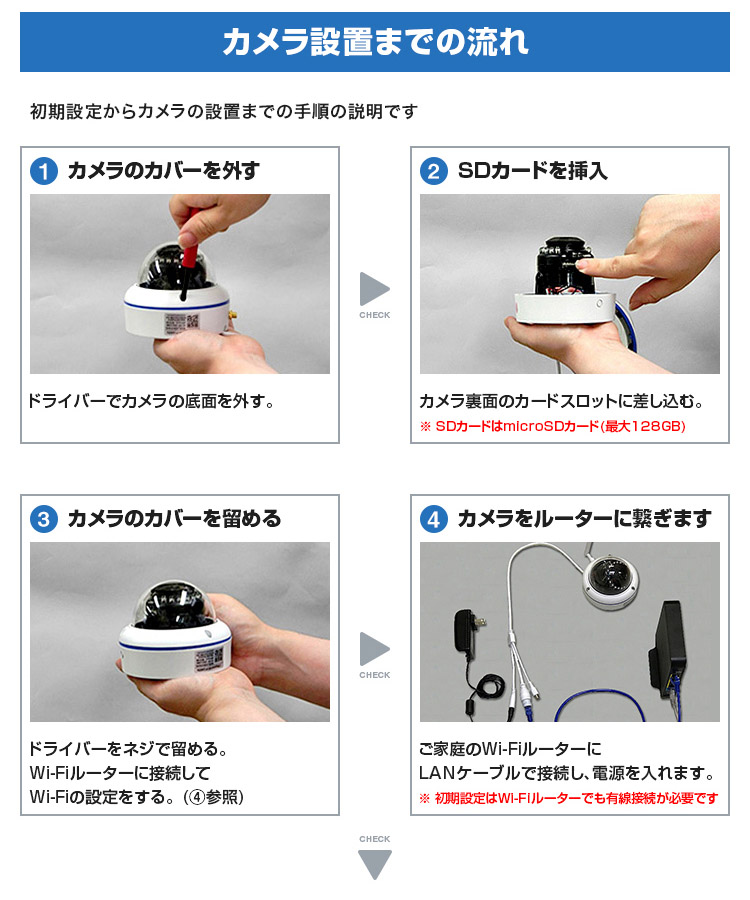 カメラ設置までの流れ

初期設定からカメラの設置までの手順の説明です

1 カメラのカバーを外す

ドライバーでカメラの底面を外す。

CHECK

2 SDカードを挿入

カメラ裏面のカードスロットに差し込む。
※ SDカードはmicroSDカード(最大128GB)

3 カメラのカバーを留める

ドライバーをネジで留める。
Wi-Fiルーターに接続して
Wi-Fiの設定をする。(④参照)

CHECK

4 カメラをルーターに繋ぎます

ご家庭のWi-Fiルーターに
LANケーブルで接続し、電源を入れます。
※ 初期設定はWi-Fiルーターでも有線接続が必要です

CHECK