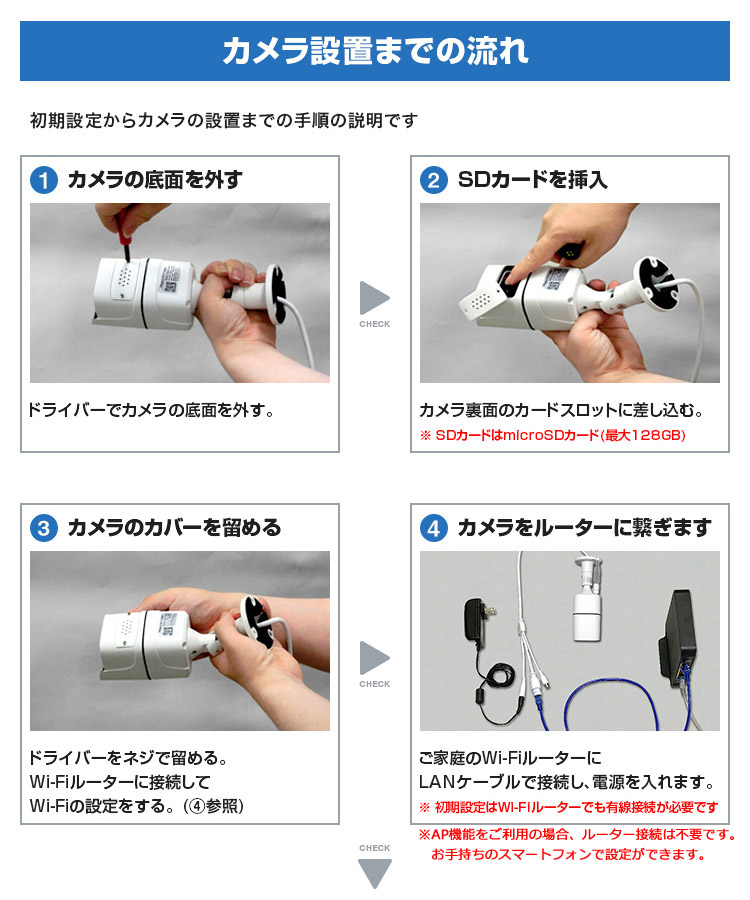 カメラ設置までの流れ

初期設定からカメラの設置までの手順の説明です

1 カメラの底面を外す

ドライバーでカメラの底面を外す。

CHECK

2 SDカードを挿入

カメラ裏面のカードスロットに差し込む。
※ SDカードはmicroSDカード(最大128GB)

3 カメラのカバーを留める

ドライバーをネジで留める。
Wi-Fiルーターに接続して
Wi-Fiの設定をする。(④参照)

CHECK

4 カメラをルーターに繋ぎます

ご家庭のWi-Fiルーターに
LANケーブルで接続し、電源を入れます。
※ 初期設定はWi-Fiルーターでも有線接続が必要です

※AP機能をご利用の場合、ルーター接続は不要です。
お手持ちのスマートフォンで設定ができます。

CHECK