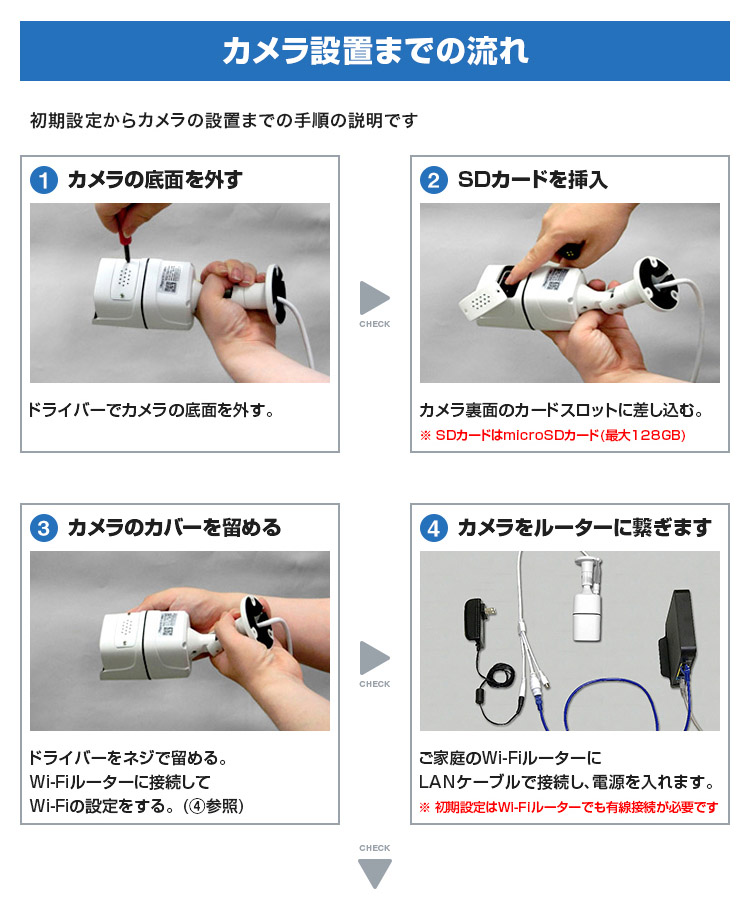 カメラ設置までの流れ

初期設定からカメラの設置までの手順の説明です

1 カメラの底面を外す

ドライバーでカメラの底面を外す。

CHECK

2 SDカードを挿入

カメラ裏面のカードスロットに差し込む。
※ SDカードはmicroSDカード(最大128GB)

3 カメラのカバーを留める

ドライバーをネジで留める。
Wi-Fiルーターに接続して
Wi-Fiの設定をする。(④参照)

CHECK

4 カメラをルーターに繋ぎます

ご家庭のWi-Fiルーターに
LANケーブルで接続し、電源を入れます。
※ 初期設定はWi-Fiルーターでも有線接続が必要です

CHECK