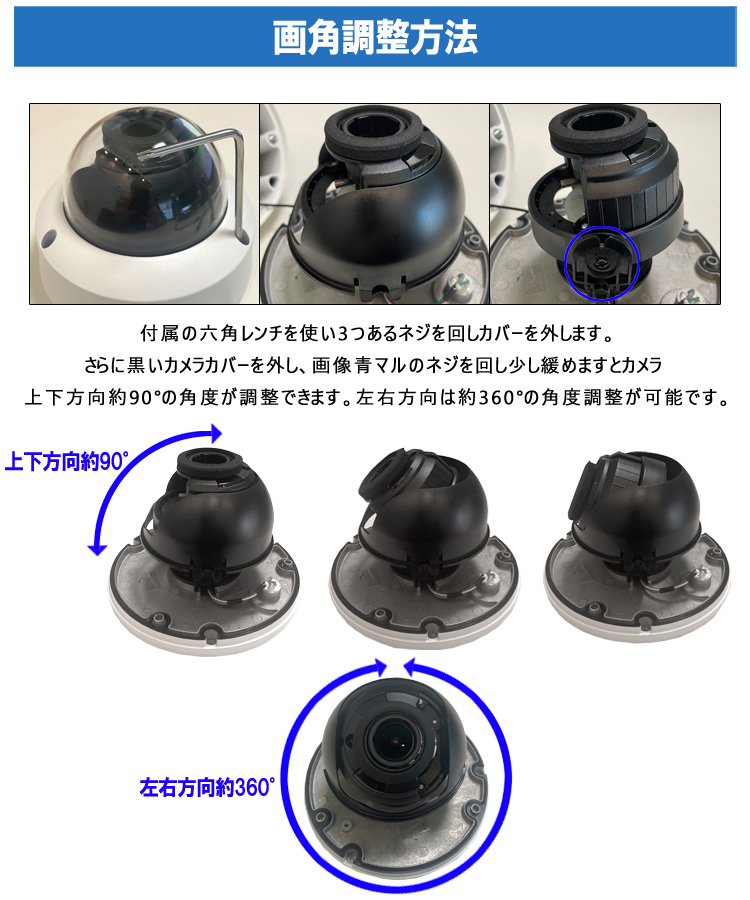 画角調整方法

付属の六角レンチを使い3つあるネジを回しカバーを外します。
さらに黒いカメラカバーを外し、画像青マルのネジを回し少し緩めますとカメラ
上下方向約90°の角度が調整できます。左右方向は約360°の角度調整が可能です。

上下方向約90°

左右方向約360°