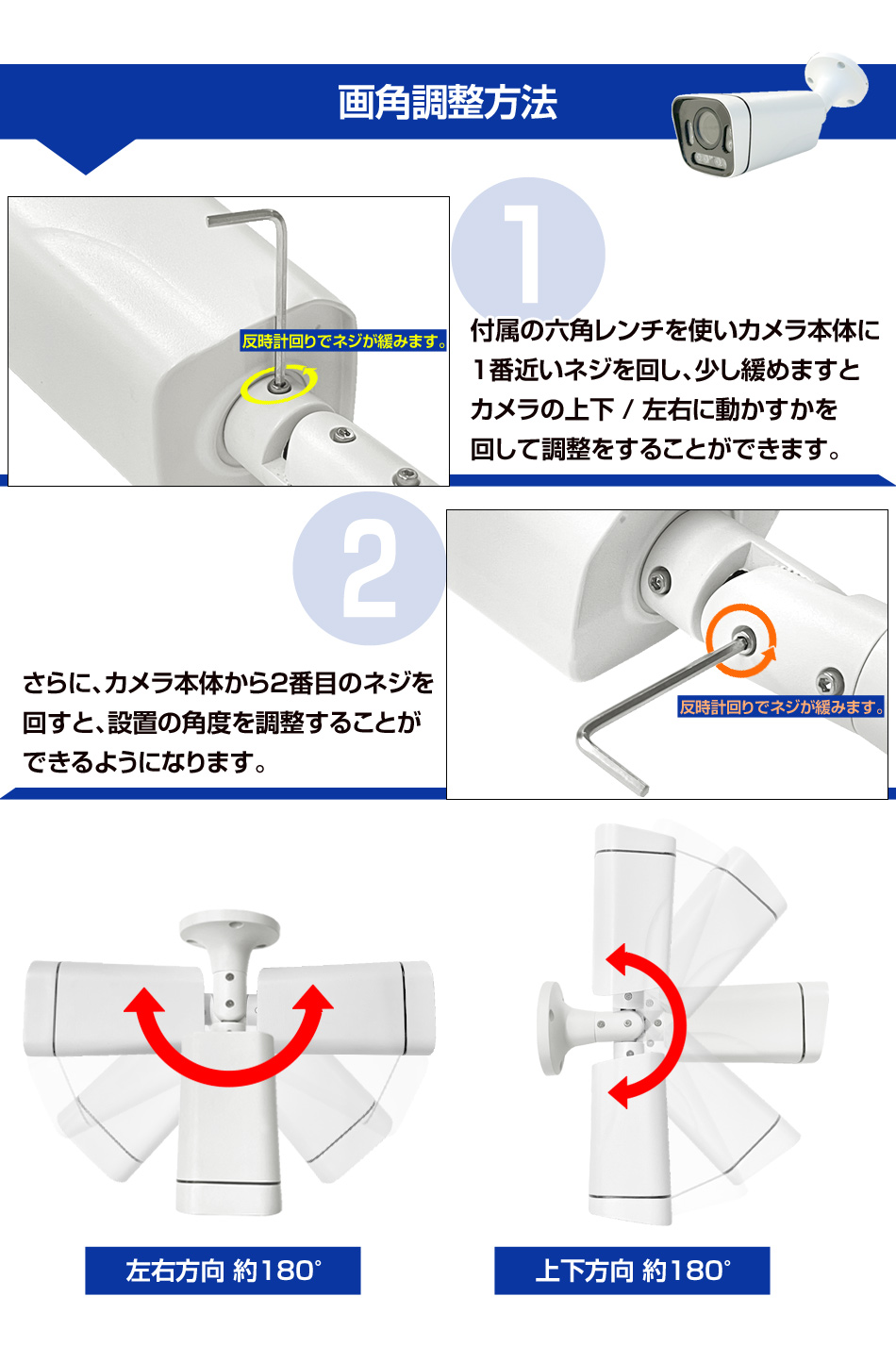 画角調整方法

反時計回りでネジが緩みます。

1

付属の六角レンチを使いカメラ本体に1番近いネジを回し、少し緩めますとカメラの上下 / 左右に動かすかを回して調整をすることができます。

2

さらに、カメラ本体から2番目のネジを回すと、設置の角度を調整することができるようになります。

反時計回りでネジが緩みます。

左右方向 約180°

上下方向 約180°