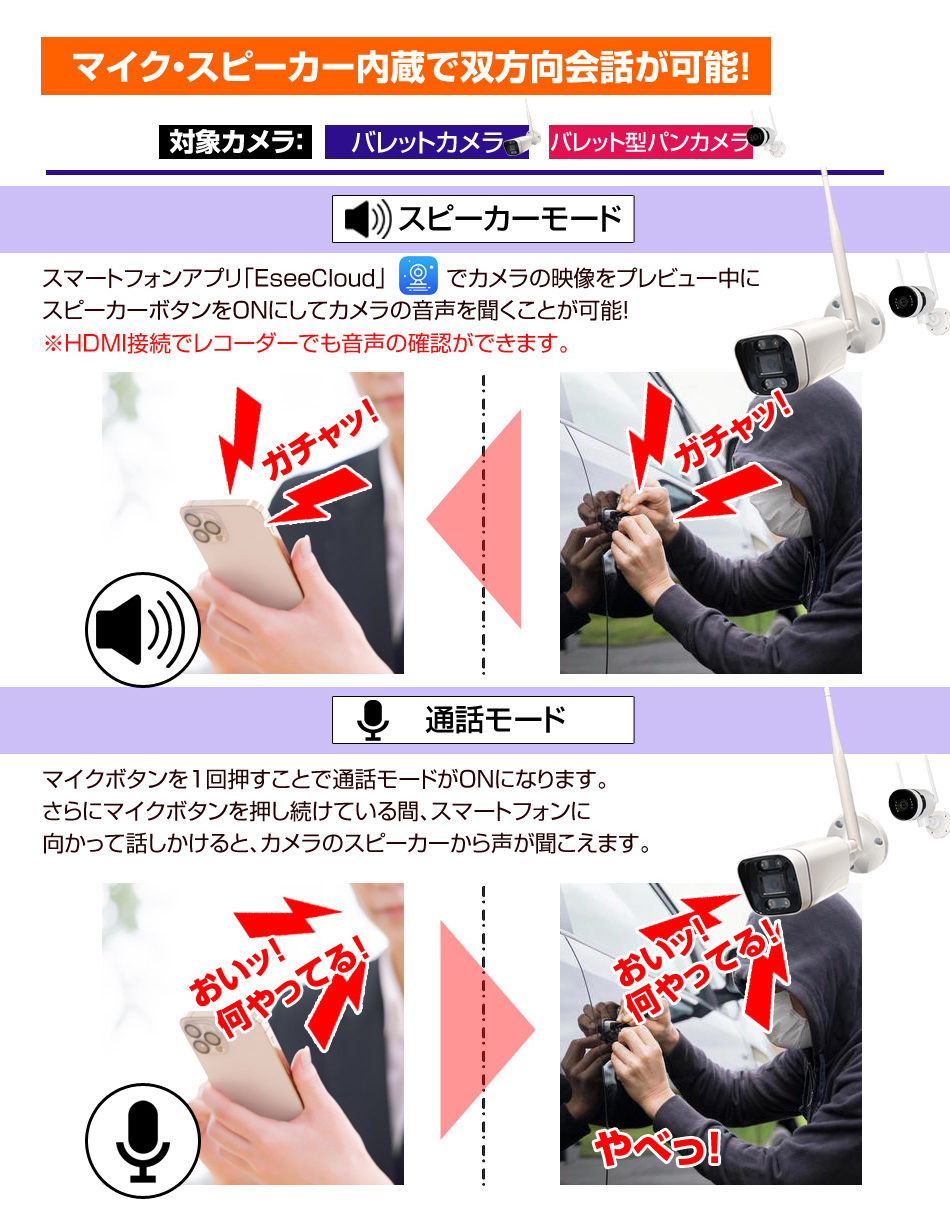 マイク・スピーカー内蔵で双方向会話が可能!

対象カメラ: バレットカメラ バレット型パンカメラ

スピーカーモード

スマートフォンアプリ「EseeCloud」 でカメラの映像をプレビュー中にスピーカーボタンをONにしてカメラの音声を聞くことが可能!
※HDMI接続でレコーダーでも音声の確認ができます。

ガチャッ!

ガチャッ!

通話モード

マイクボタンを1回押すことで通話モードがONになります。
さらにマイクボタンを押し続けている間、スマートフォンに向かって話しかけると、カメラのスピーカーから声が聞こえます。

おいッ! 何やってる!

おいッ! 何やってる!

やべっ!