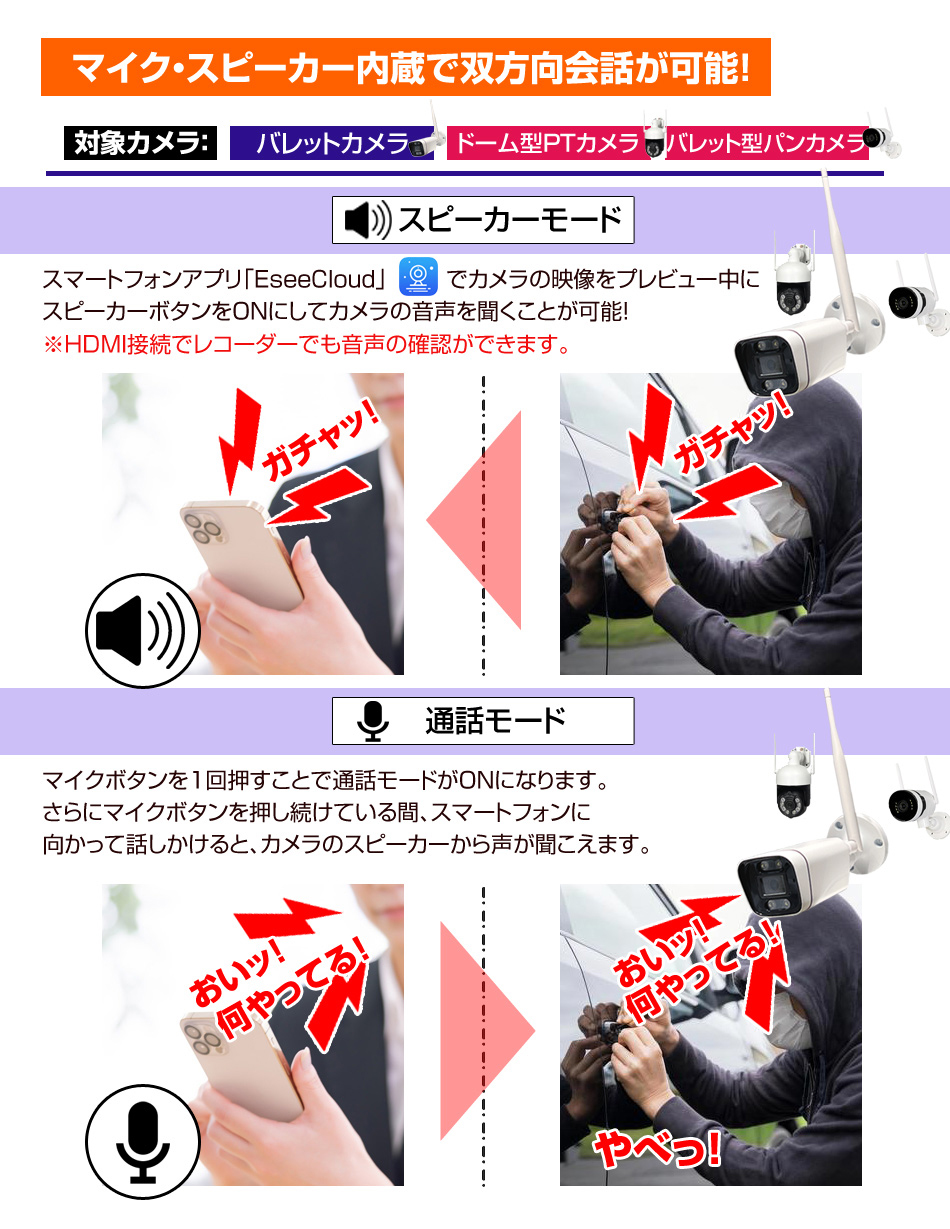 マイク・スピーカー内蔵で双方向会話が可能!

対象カメラ: バレットカメラ ドーム型PTカメラ バレット型パンカメラ

スピーカーモード

スマートフォンアプリ「EseeCloud」 でカメラの映像をプレビュー中にスピーカーボタンをONにしてカメラの音声を聞くことが可能!
※HDMI接続でレコーダーでも音声の確認ができます。

ガチャッ!

ガチャッ!

通話モード

マイクボタンを1回押すことで通話モードがONになります。
さらにマイクボタンを押し続けている間、スマートフォンに向かって話しかけると、カメラのスピーカーから声が聞こえます。

おいッ! 何やってる!

おいッ! 何やってる!

やべっ!