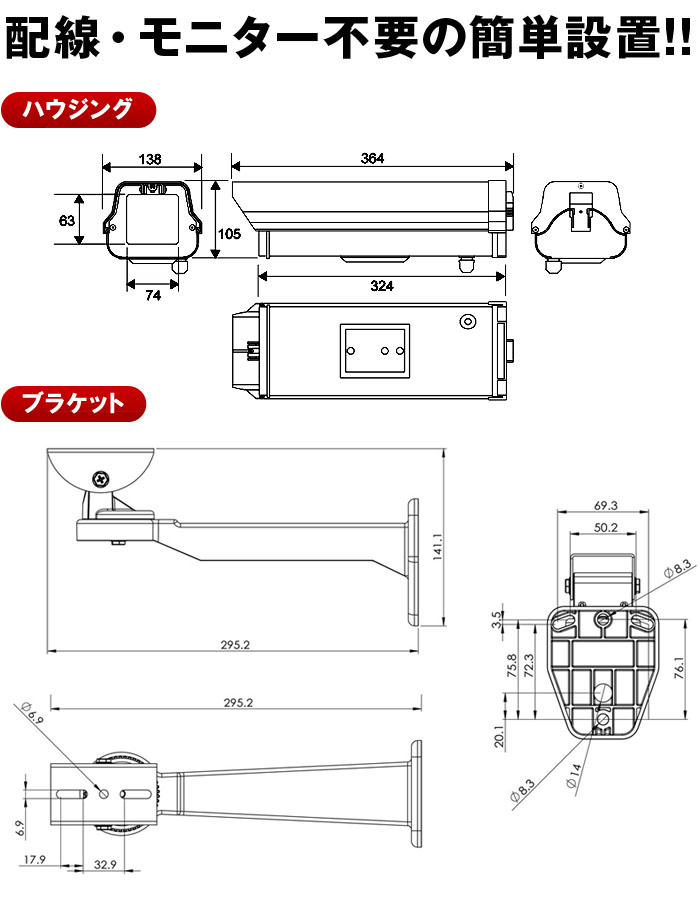 配線・モニター不要の簡単設置!!

ハウジング

138
364
63
105
74
324

ブラケット

141.1
295.2
69.3
50.2
Ø8.3
3.5
75.8
72.3
76.1
20.1
Ø8.3
Ø14
295.2
Ø6.9
6.9
17.9
32.9