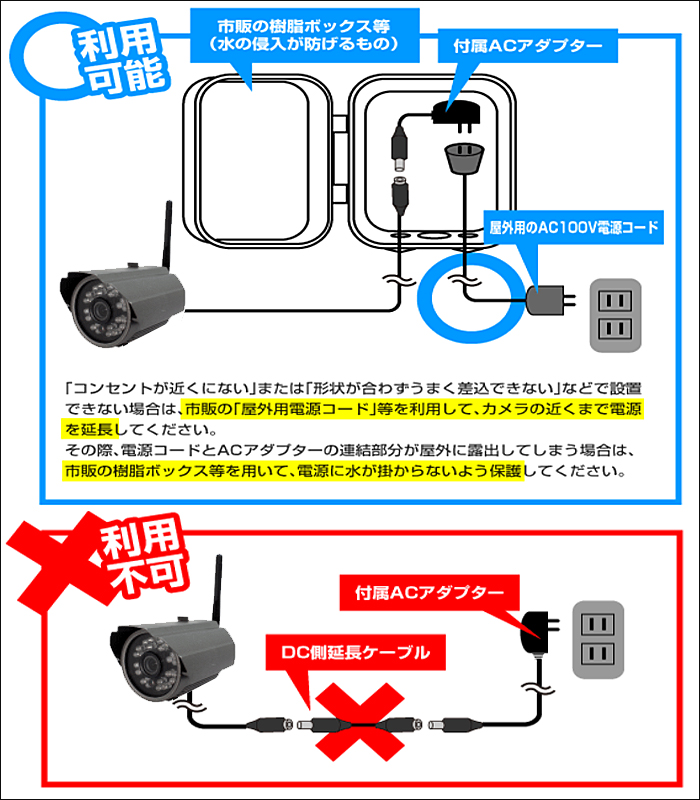 利用可能

市販の樹脂ボックス等
（水の侵入が防げるもの）

付属ACアダプター

屋外用のAC100V電源コード

「コンセントが近くにない」または「形状が合わずうまく差込できない」などで設置できない場合は、市販の「屋外用電源コード」等を利用して、カメラの近くまで電源を延長してください。
その際、電源コードとACアダプターの連結部分が屋外に露出してしまう場合は、市販の樹脂ボックス等を用いて、電源に水が掛からないよう保護してください。

利用不可

付属ACアダプター

DC側延長ケーブル